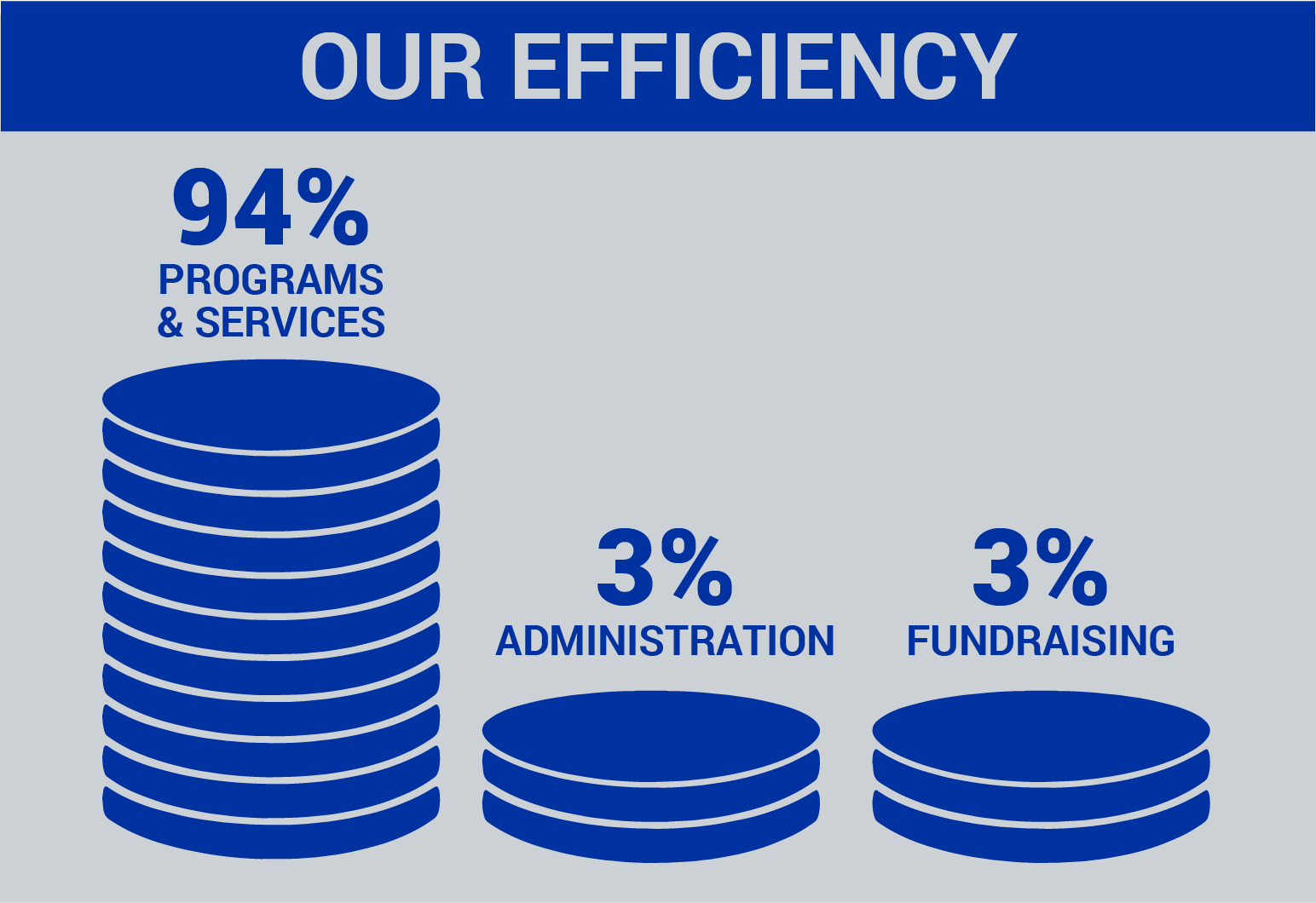 OUR EFFICIENCY

94%
PROGRAMS & SERVICES

3%
ADMINISTRATION

3%
FUNDRAISING